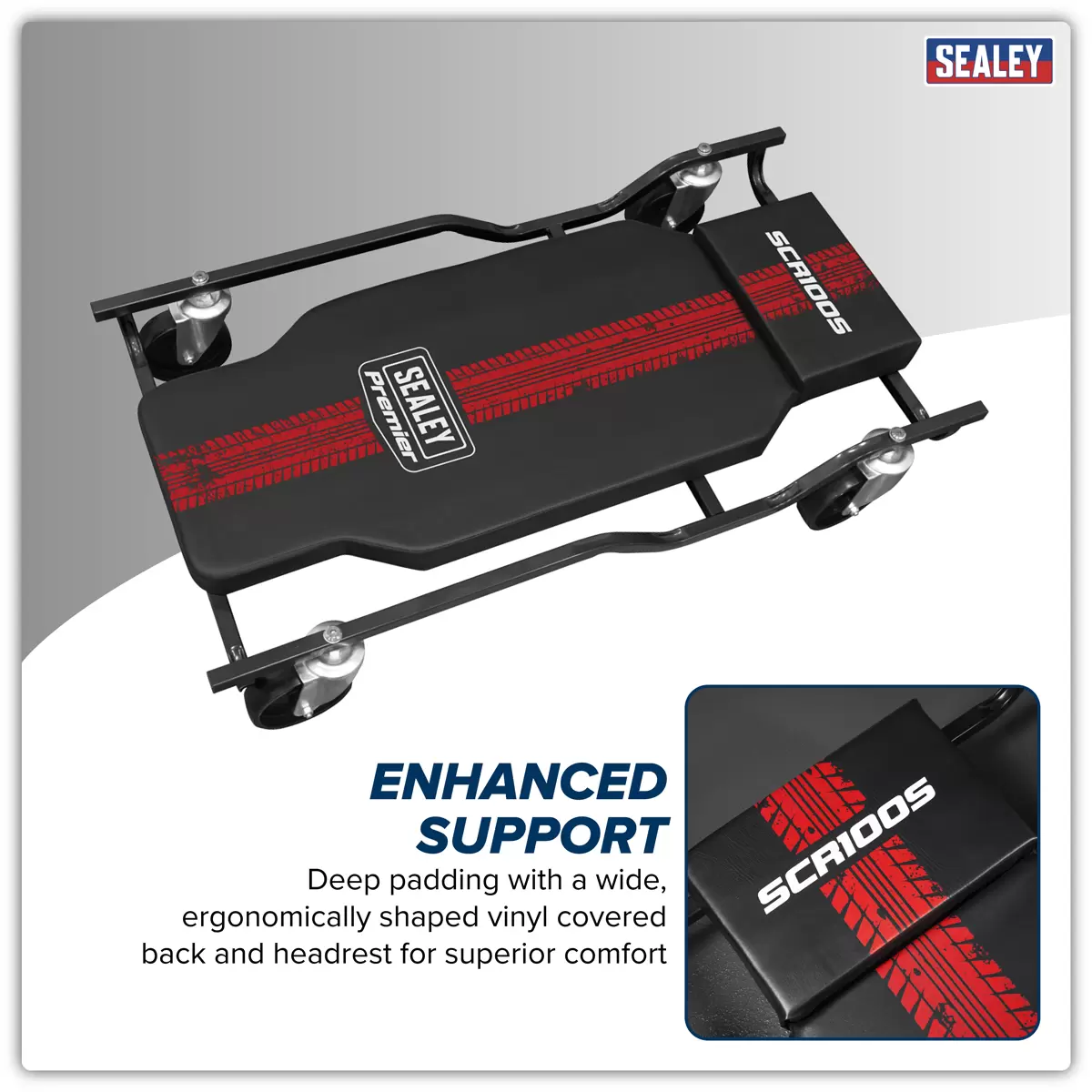 SEALEY

SCR100S

SEALEY Premier

ENHANCED SUPPORT

Deep padding with a wide, ergonomically shaped vinyl covered back and headrest for superior comfort

SCR100S